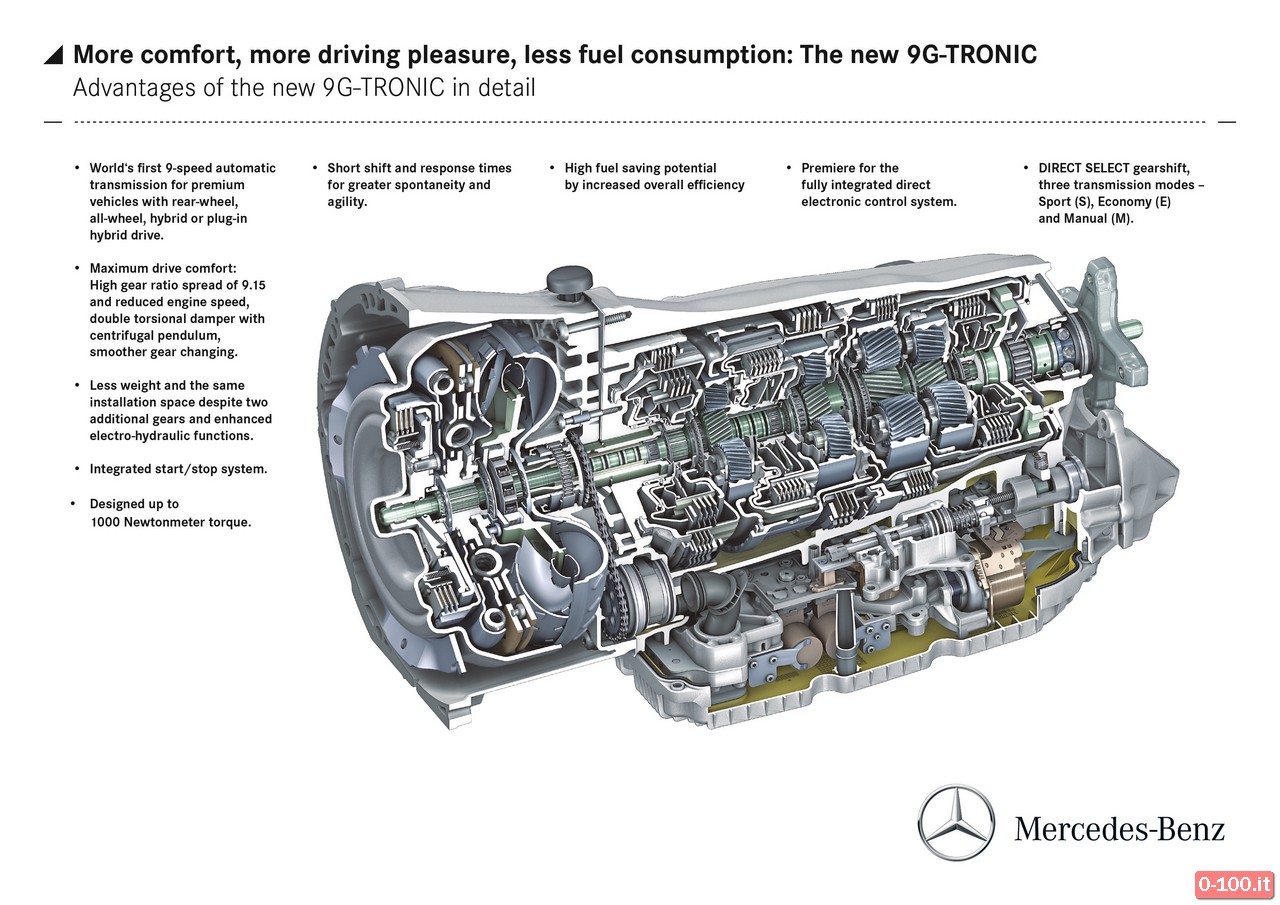 More comfort, more driving pleasure, less fuel consumption: The new 9G-TRONIC
Advantages of the new 9G-TRONIC in detail

• World's first 9-speed automatic transmission for premium vehicles with rear-wheel, all-wheel, hybrid or plug-in hybrid drive.

• Maximum drive comfort: High gear ratio spread of 9.15 and reduced engine speed, double torsional damper with centrifugal pendulum, smoother gear changing.

• Less weight and the same installation space despite two additional gears and enhanced electro-hydraulic functions.

• Integrated start/stop system.

• Designed up to 1000 Newtonmeter torque.

• Short shift and response times for greater spontaneity and agility.

• High fuel saving potential by increased overall efficiency

• Premiere for the fully integrated direct electronic control system.

• DIRECT SELECT gearshift, three transmission modes – Sport (S), Economy (E) and Manual (M).

Mercedes-Benz

0-100.it