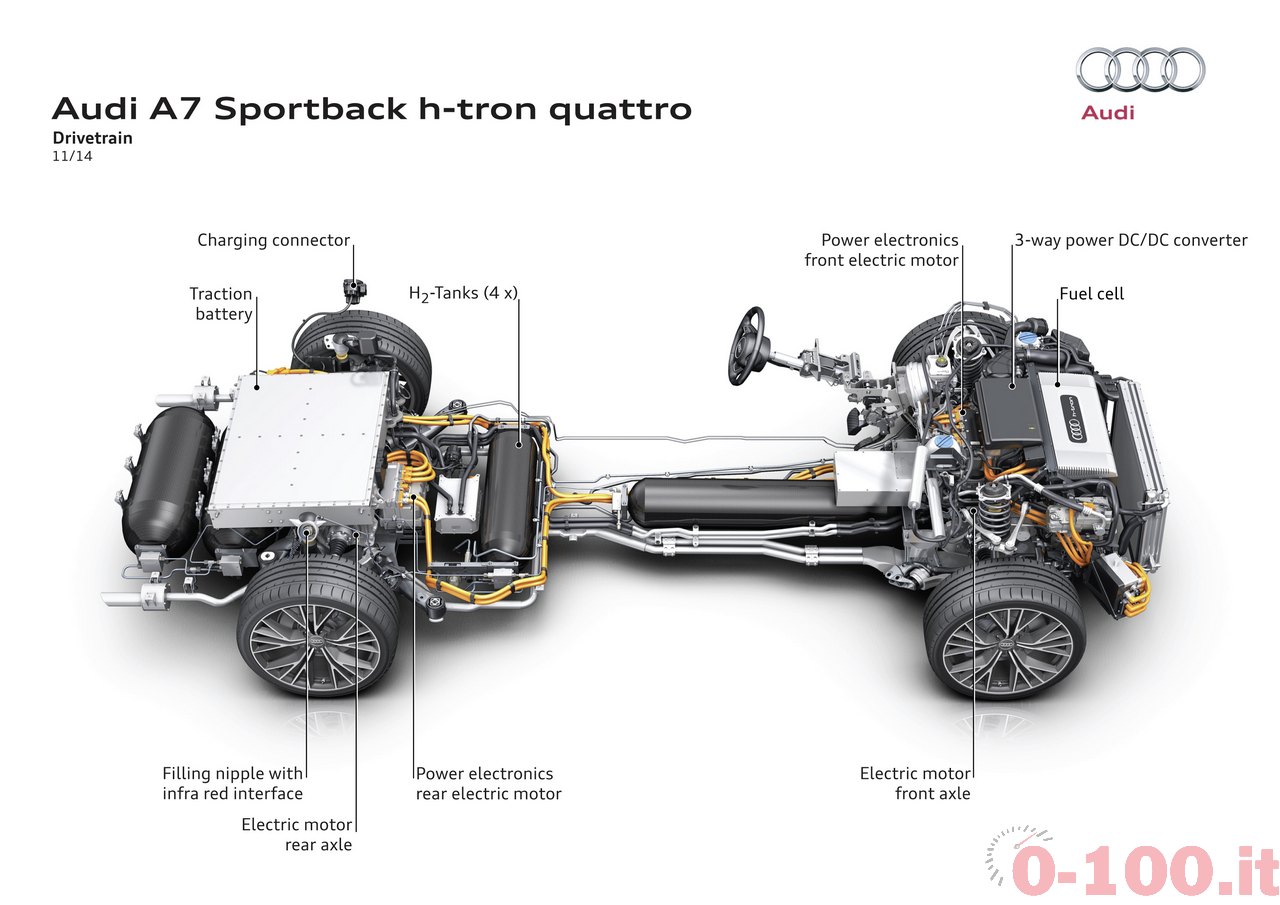 Audi A7 Sportback h-tron quattro
Drivetrain
11/14

Audi

Charging connector

Traction battery

$H_2$-Tanks (4 x)

Power electronics front electric motor

3-way power DC/DC converter

Fuel cell

h-tron

Filling nipple with infra red interface

Electric motor rear axle

Power electronics rear electric motor

Electric motor front axle

0-100.it